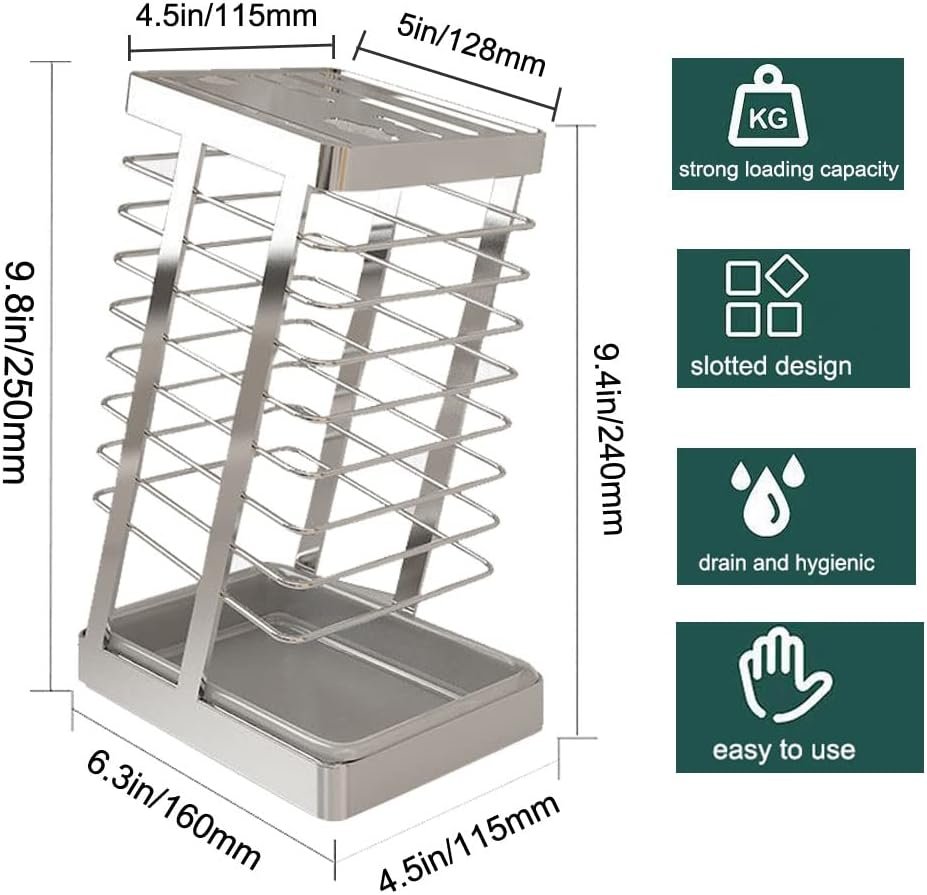 4.5in/115mm
5in/128mm
9.8in/250mm
9.4in/240mm
6.3in/160mm
4.5in/115mm

KG
strong loading capacity

slotted design

drain and hygienic

easy to use